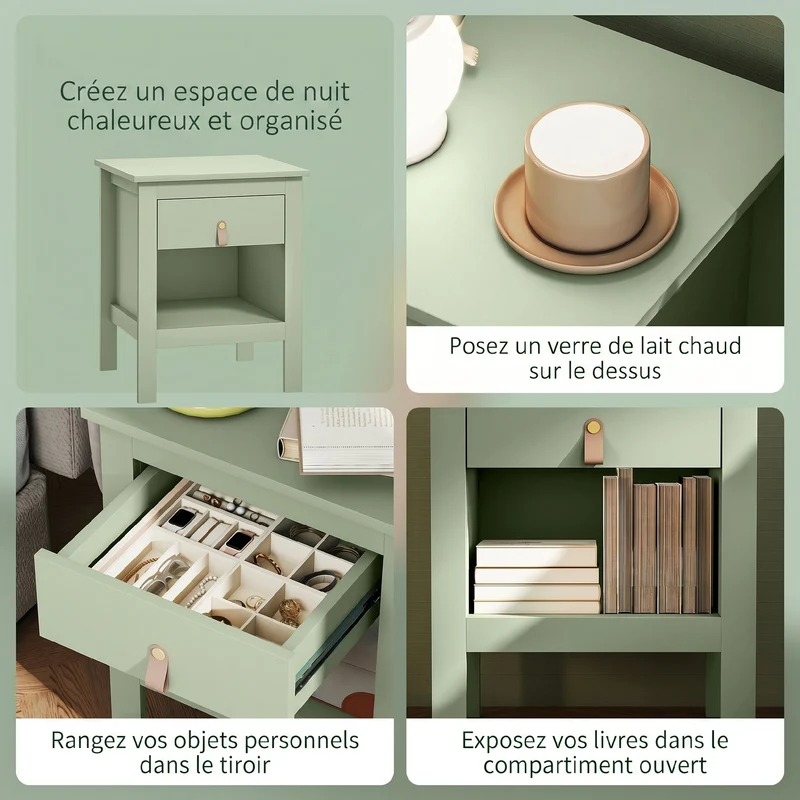 Créez un espace de nuit chaleureux et organisé

Posez un verre de lait chaud sur le dessus

Rangez vos objets personnels dans le tiroir

Exposez vos livres dans le compartiment ouvert