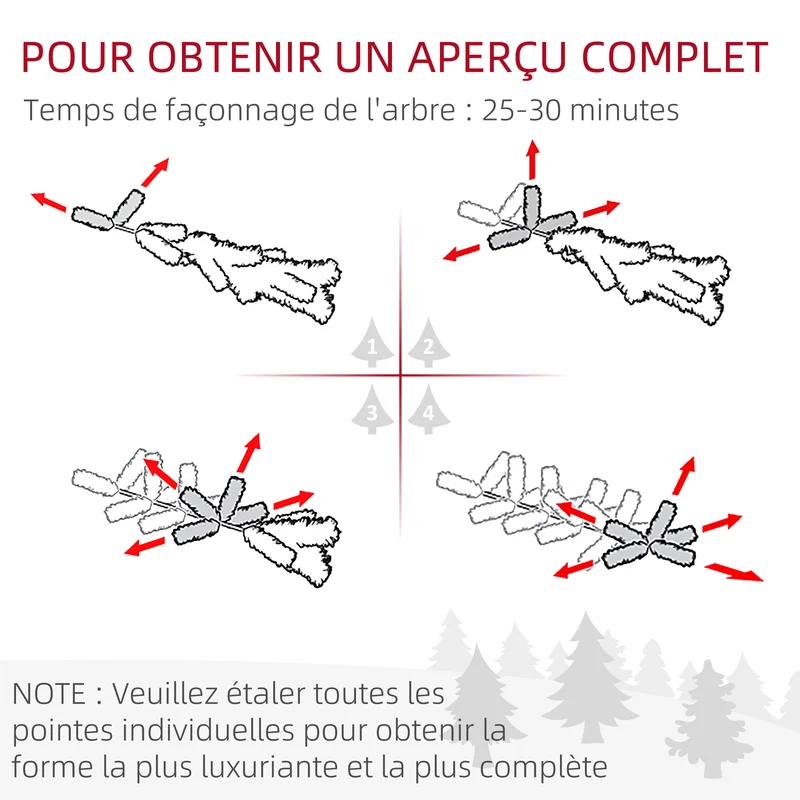 POUR OBTENIR UN APERÇU COMPLET

Temps de façonnage de l'arbre : 25-30 minutes

1
2
3
4

NOTE : Veuillez étaler toutes les pointes individuelles pour obtenir la forme la plus luxuriante et la plus complète