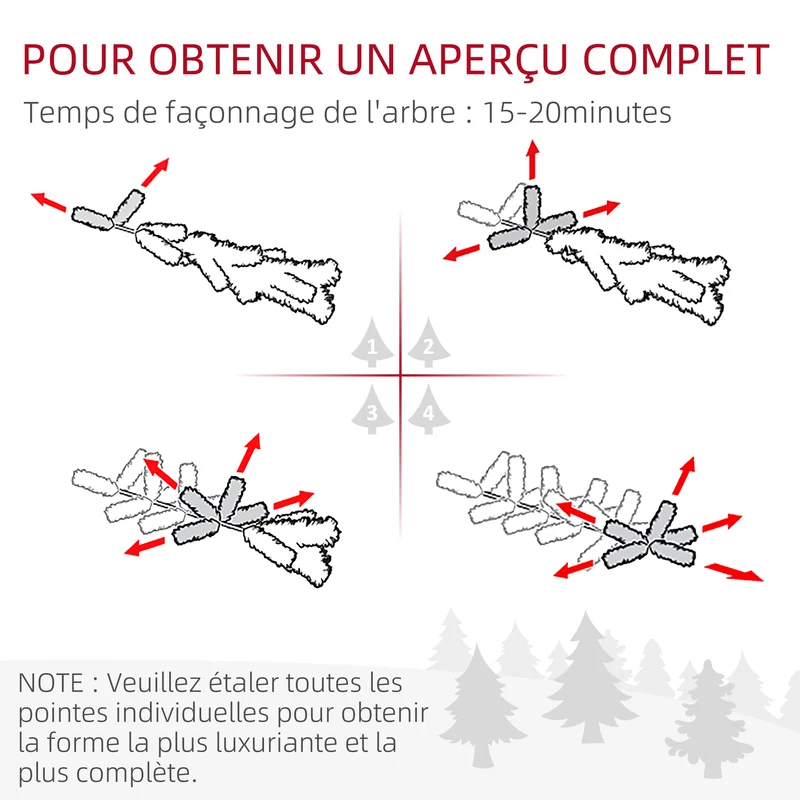 POUR OBTENIR UN APERÇU COMPLET

Temps de façonnage de l'arbre : 15-20minutes

1

2

3

4

NOTE : Veuillez étaler toutes les pointes individuelles pour obtenir la forme la plus luxuriante et la plus complète.