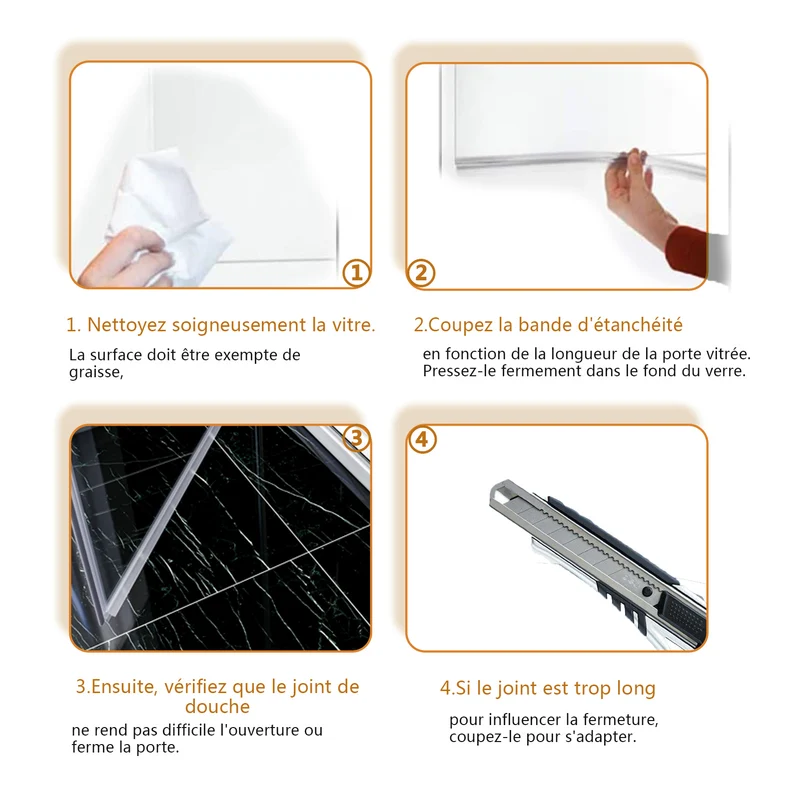 1

2

1. Nettoyez soigneusement la vitre.

La surface doit être exempte de graisse,

2.Coupez la bande d'étanchéité

en fonction de la longueur de la porte vitrée. Pressez-le fermement dans le fond du verre.

3

4

3.Ensuite, vérifiez que le joint de douche

ne rend pas difficile l'ouverture ou ferme la porte.

4.Si le joint est trop long

pour influencer la fermeture, coupez-le pour s'adapter.