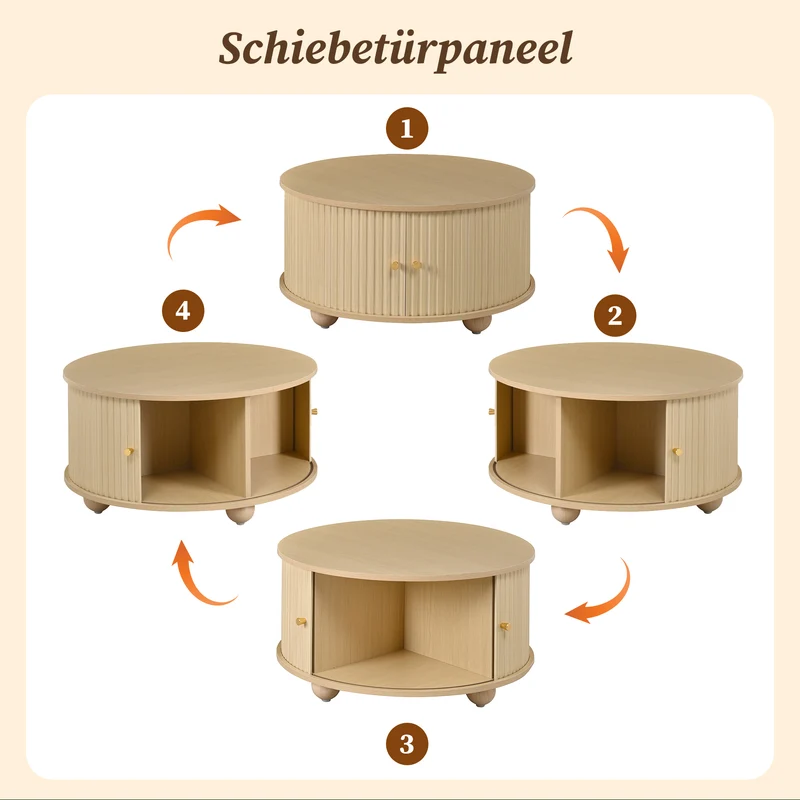 Schiebetürpaneel

1

4

2

3